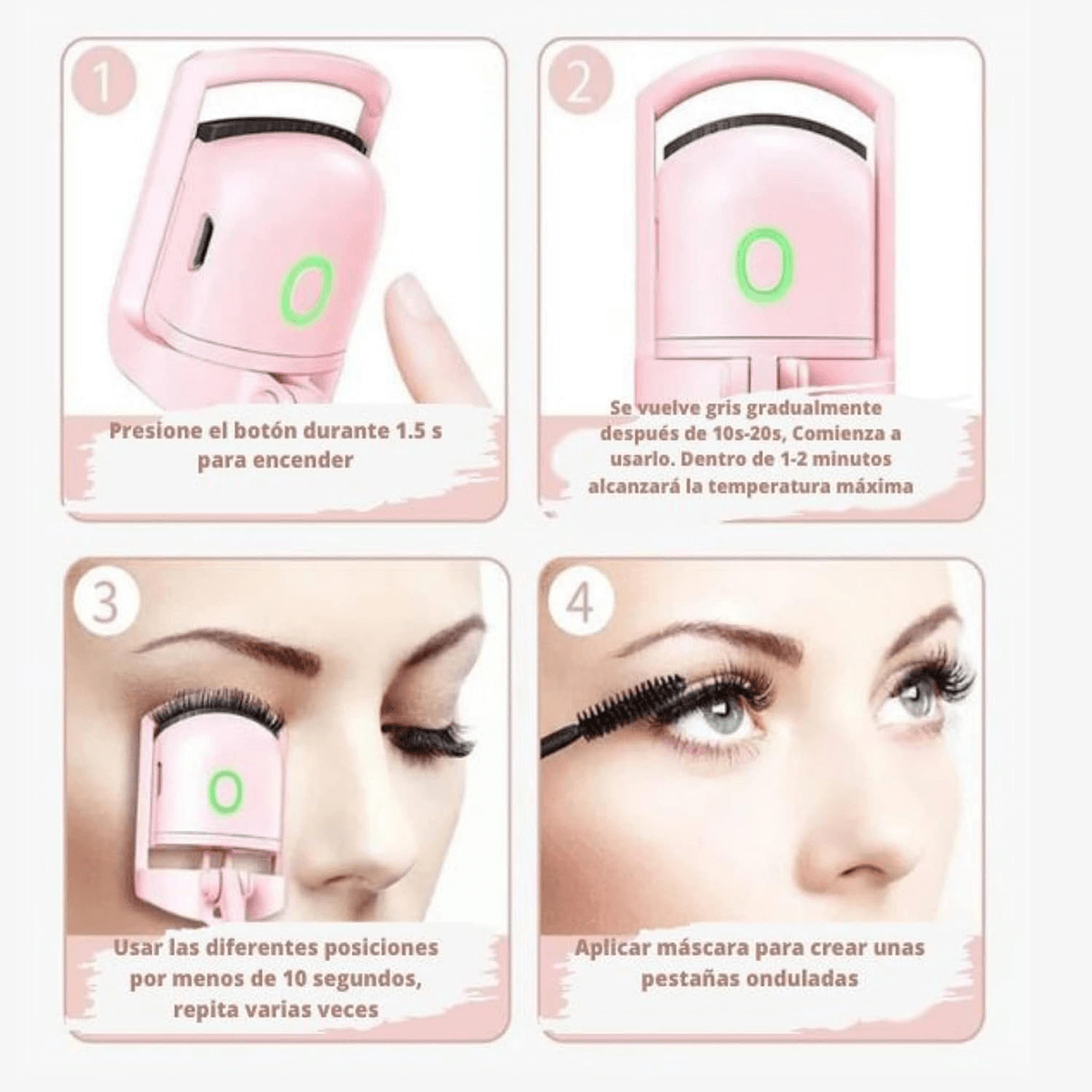 1

Presione el botón durante 1.5 s para encender

2

Se vuelve gris gradualmente después de 10s-20s, Comienza a usarlo. Dentro de 1-2 minutos alcanzará la temperatura máxima

3

Usar las diferentes posiciones por menos de 10 segundos, repita varias veces

4

Aplicar máscara para crear unas pestañas onduladas