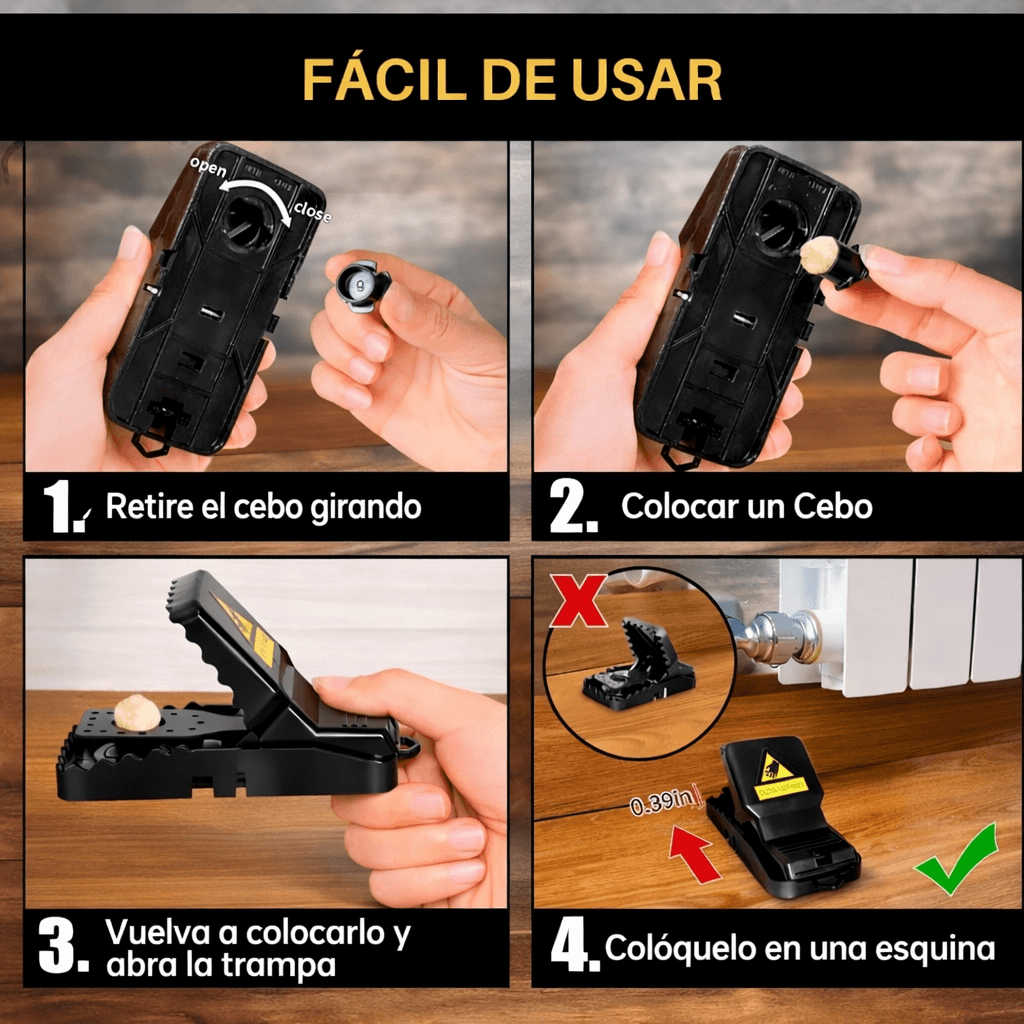 FÁCIL DE USAR

open
close

1. Retire el cebo girando

2. Colocar un Cebo

3. Vuelva a colocarlo y abra la trampa

0.39in

4. Colóquelo en una esquina