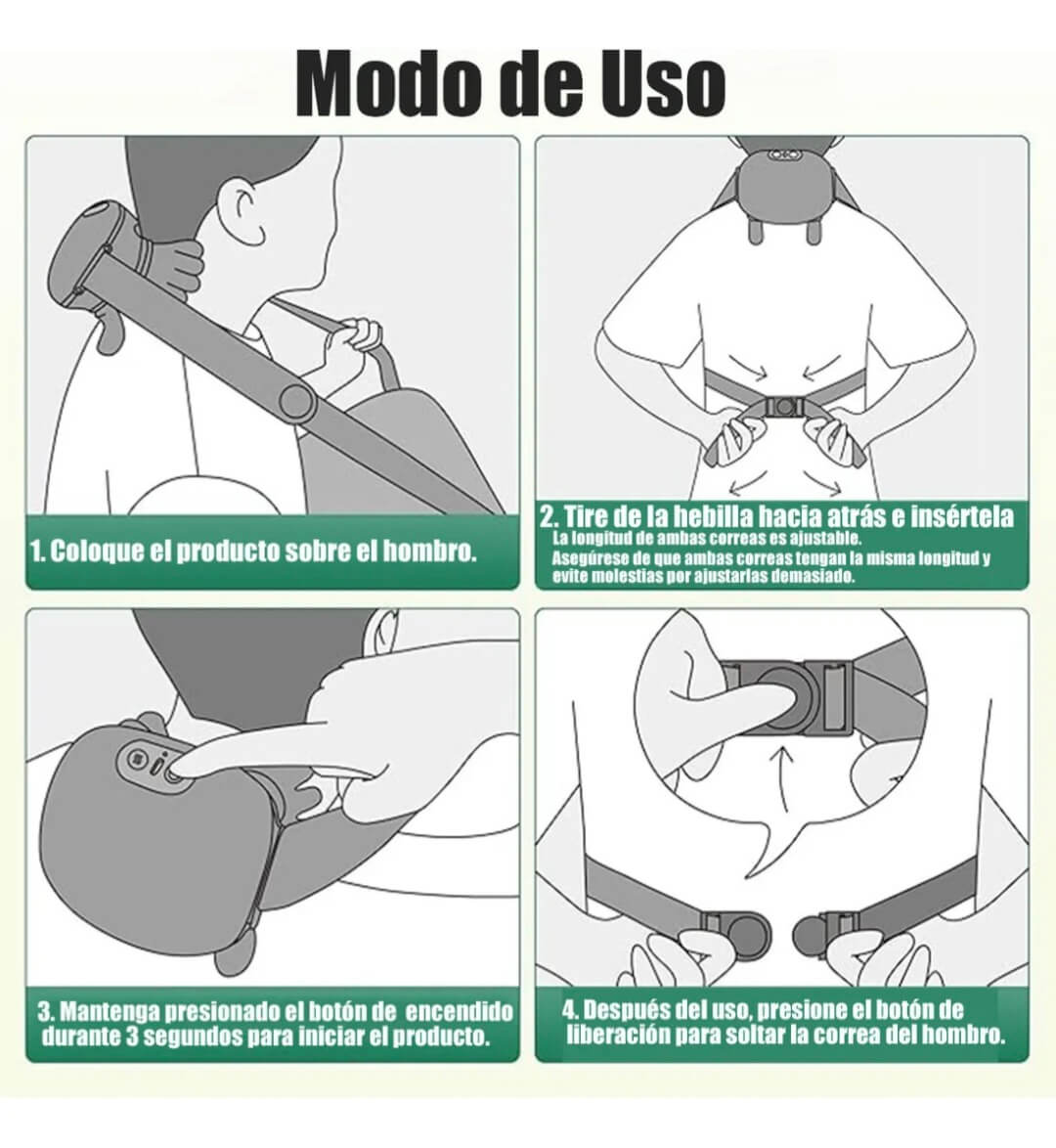 Modo de Uso

1. Coloque el producto sobre el hombro.

2. Tire de la hebilla hacia atrás e insértela
La longitud de ambas correas es ajustable.
Asegúrese de que ambas correas tengan la misma longitud y evite molestias por ajustarlas demasiado.

3. Mantenga presionado el botón de encendido durante 3 segundos para iniciar el producto.

4. Después del uso, presione el botón de liberación para soltar la correa del hombro.